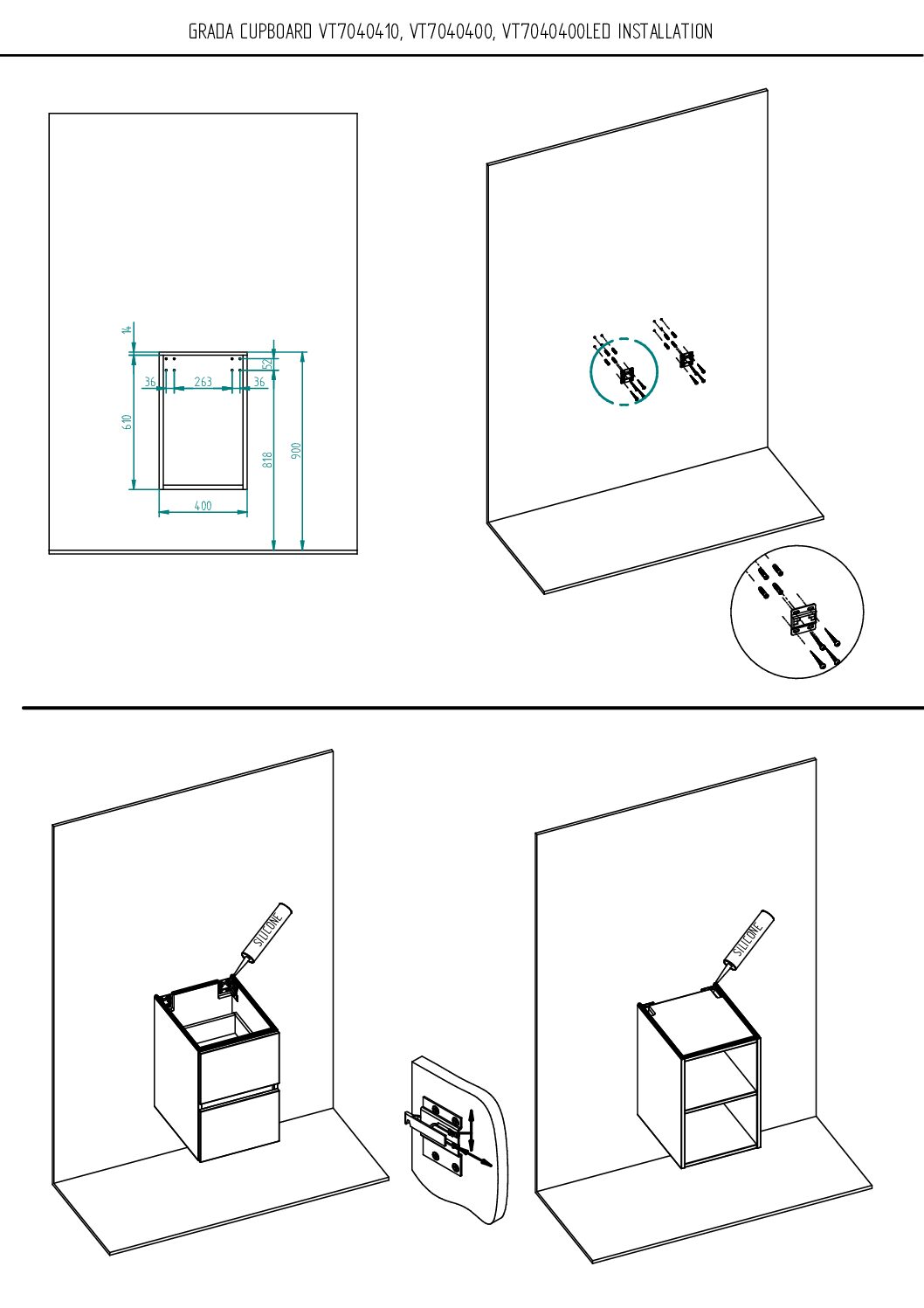 GRADA CUPBOARD VT7040410, VT7040400, VT7040400LED INSTALLATION

14
52
36
263
36
610
818
900
400

SILICONE

SILICONE