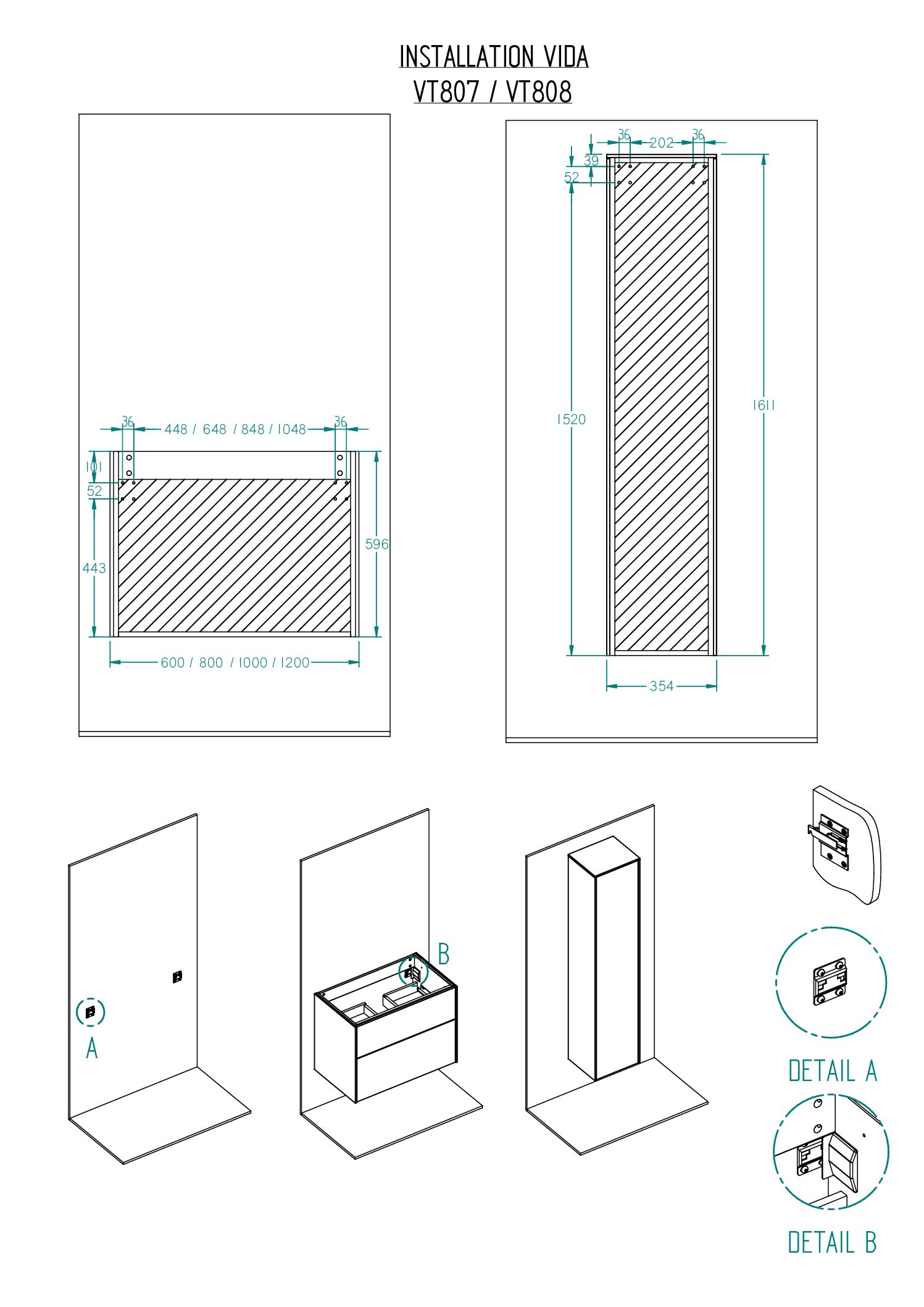 INSTALLATION VIDA
VT807 / VT808

36
448 / 648 / 848 / 1048
36
101
52
443
596
600 / 800 / 1000 / 1200

36
202
36
39
52
1520
1611
354

A
B
DETAIL A
DETAIL B