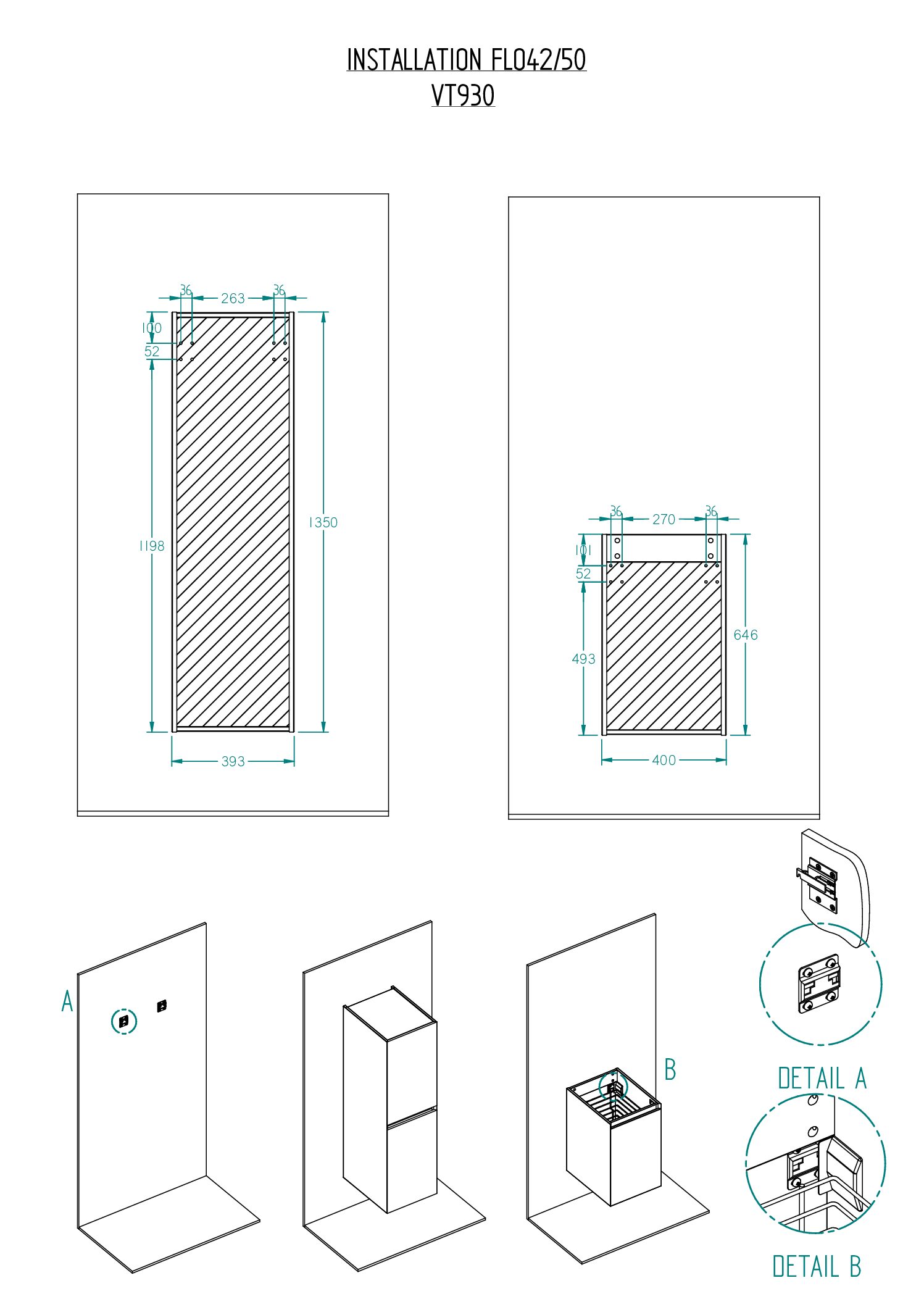 INSTALLATION FL042/50
VT930

36
263
36
100
52
1198
1350
393

36
270
36
101
52
493
646
400

A

B

DETAIL A

DETAIL B